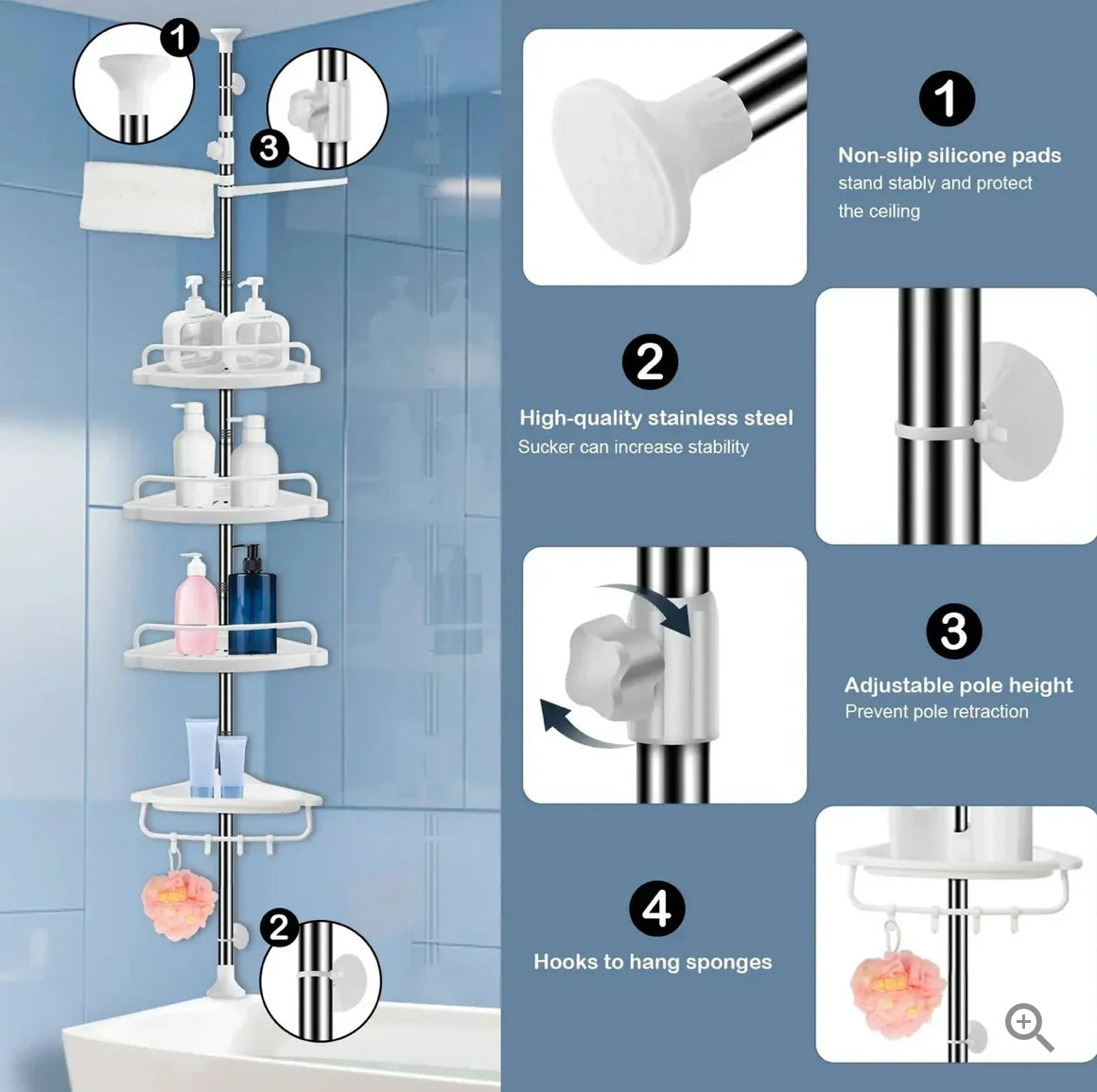 1

3

2

1

Non-slip silicone pads
stand stably and protect the ceiling

2

High-quality stainless steel
Sucker can increase stability

3

Adjustable pole height
Prevent pole retraction

4

Hooks to hang sponges