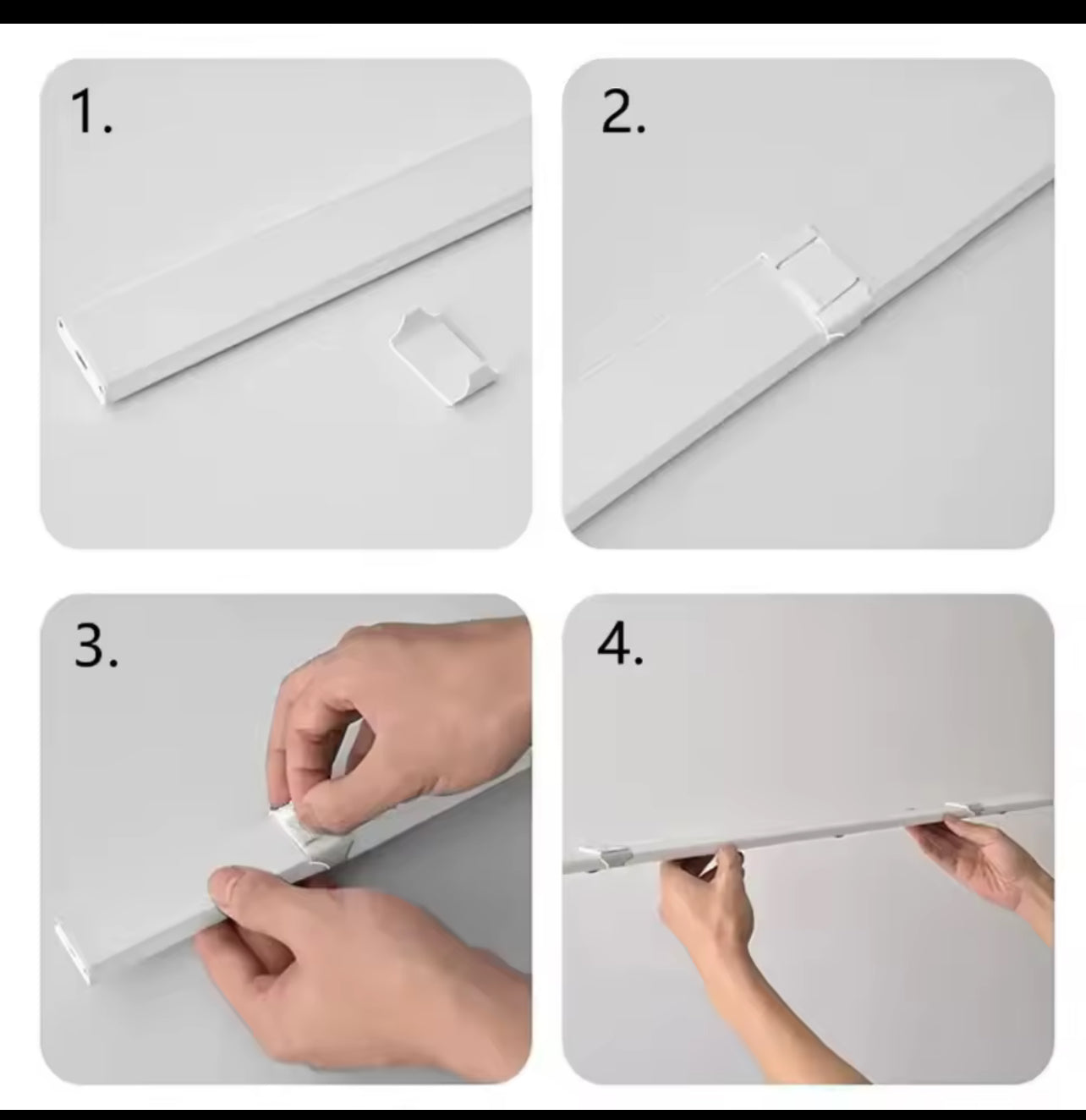 1.

2.

3.

4.