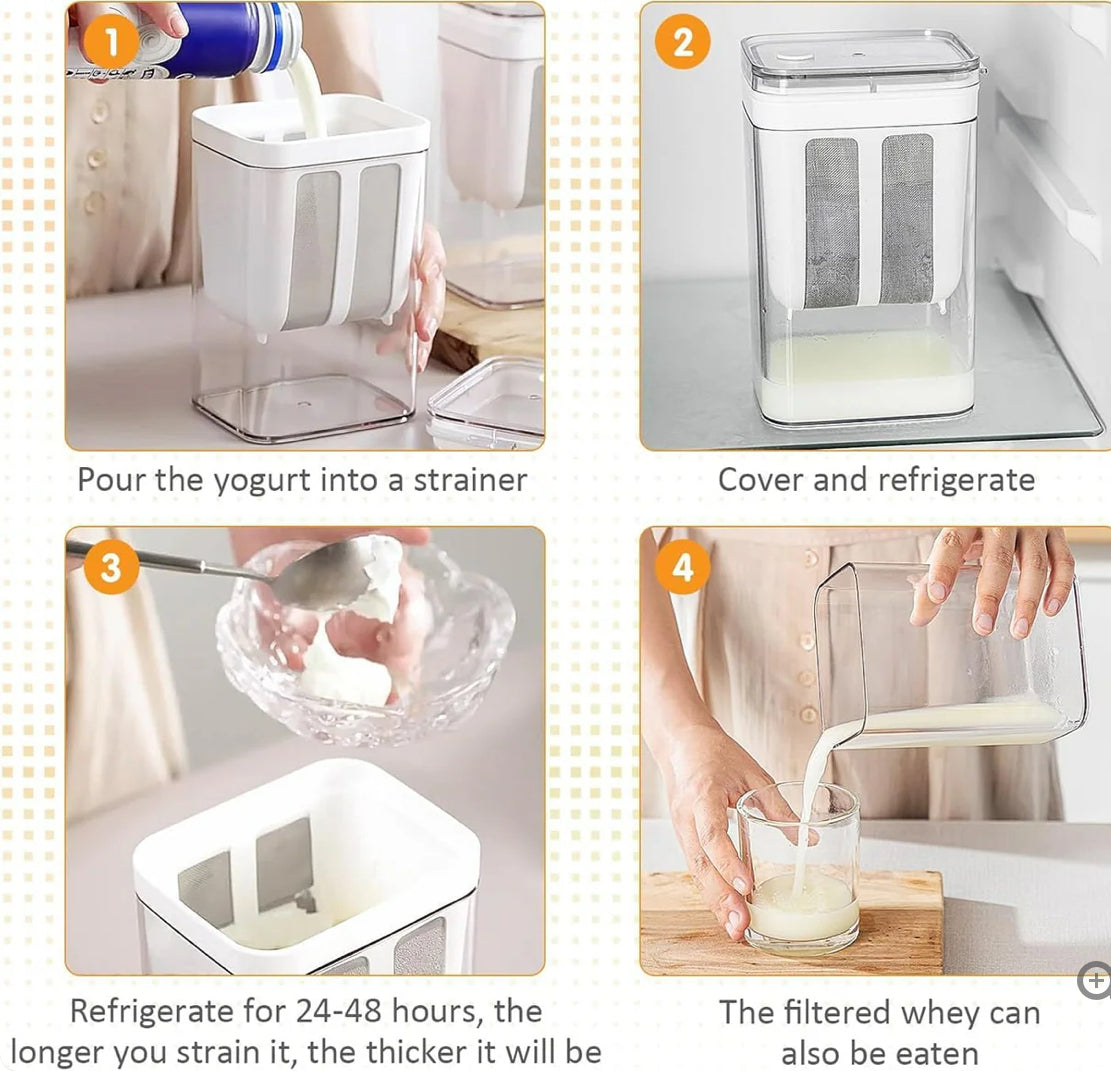 1

Pour the yogurt into a strainer

2

Cover and refrigerate

3

Refrigerate for 24-48 hours, the longer you strain it, the thicker it will be

4

The filtered whey can also be eaten